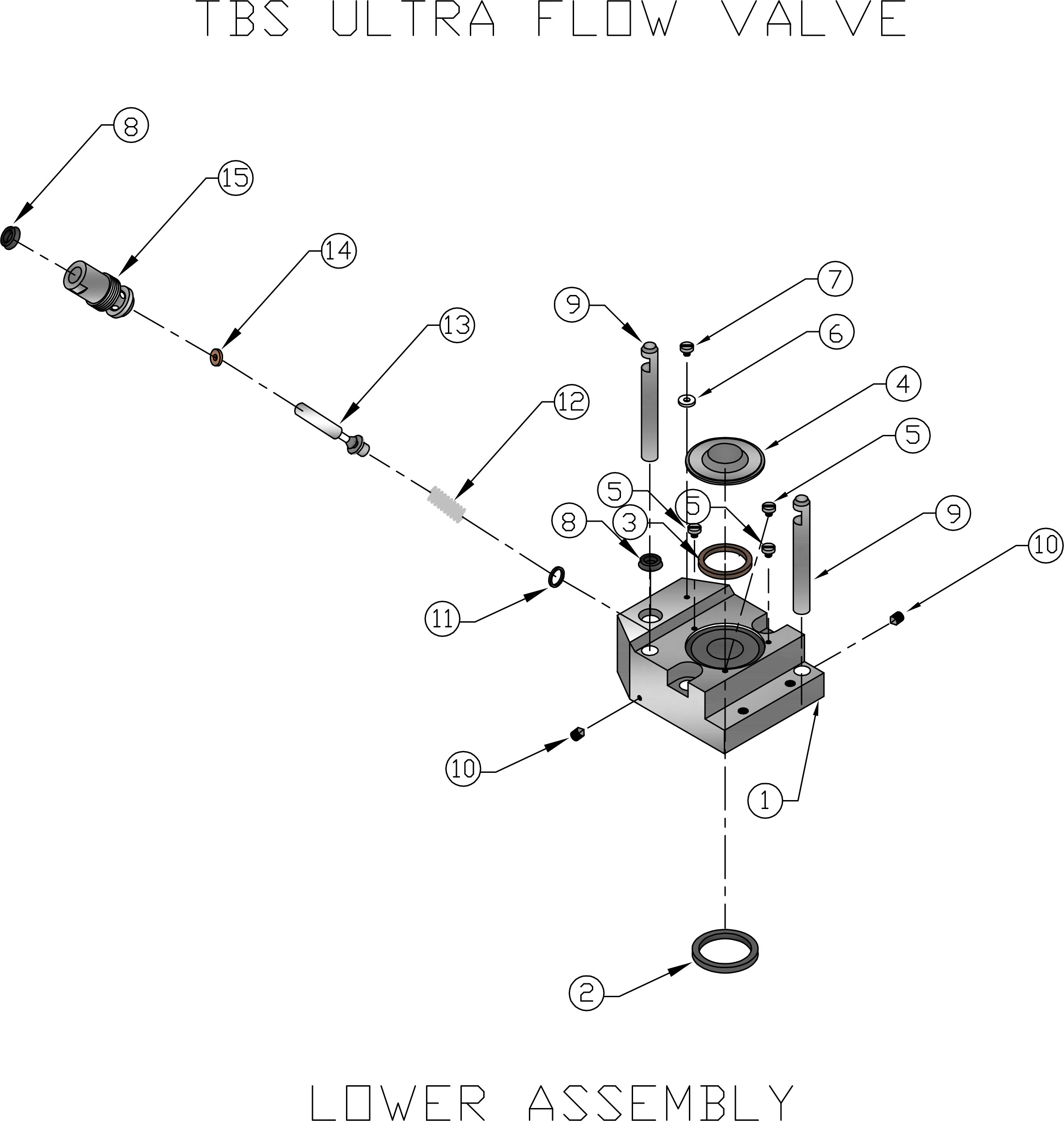 TBS ULTRA FLOW VALVE

8
15
14
13
12
9
7
6
4
5
5
5
8
3
9
10
11
10
1
2

LOWER ASSEMBLY