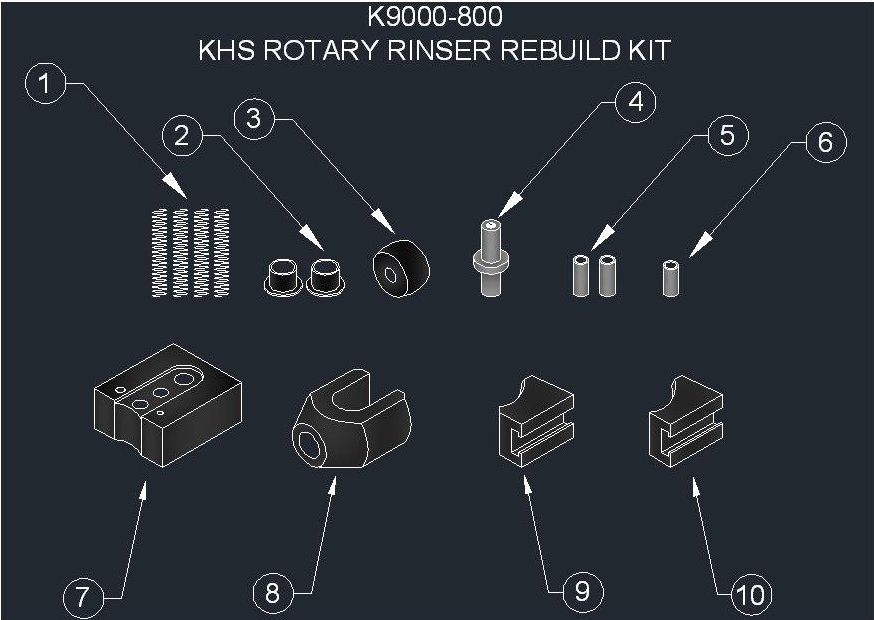 K9000-800
KHS ROTARY RINSER REBUILD KIT

1
2
3
4
5
6
7
8
9
10