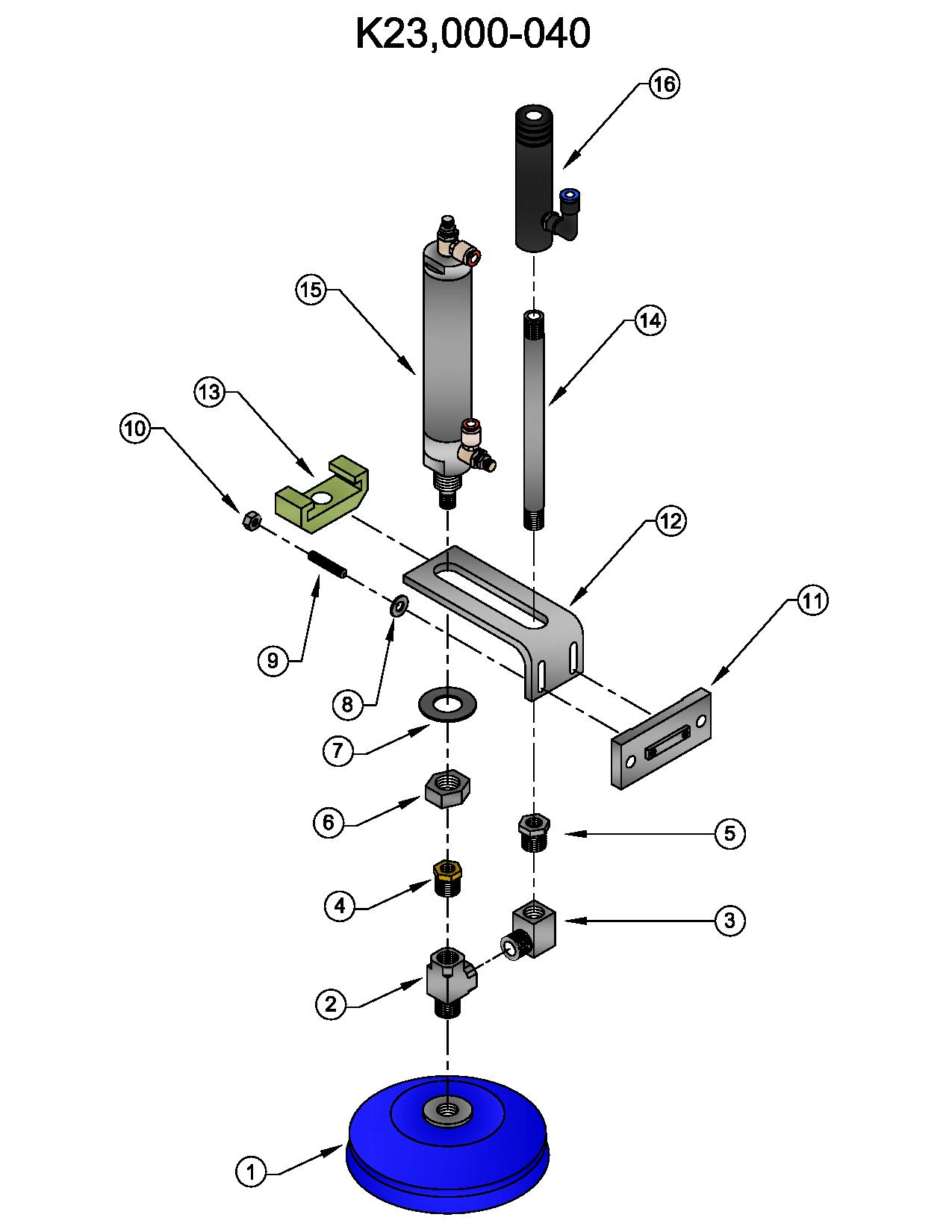 K23,000-040

16

15

14

13

10

12

11

9

8

7

6

5

4

3

2

1